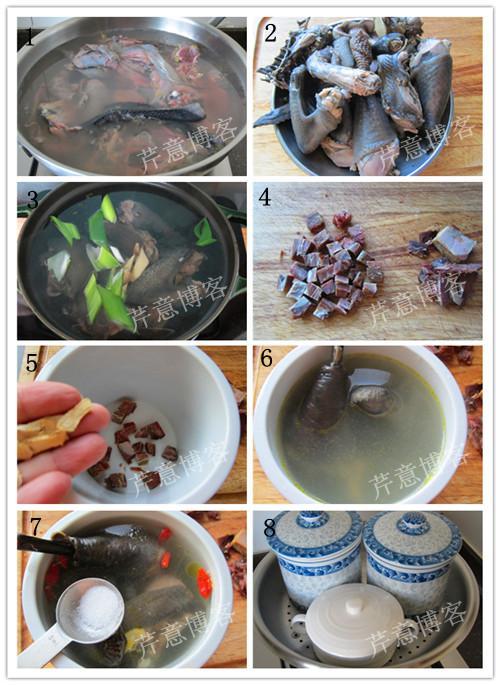 1
芹意博客
2
芹意博客
3
芹意博客
4
芹意博客
5
芹意博客
6
芹意博客
7
芹意博客
8
芹意博客