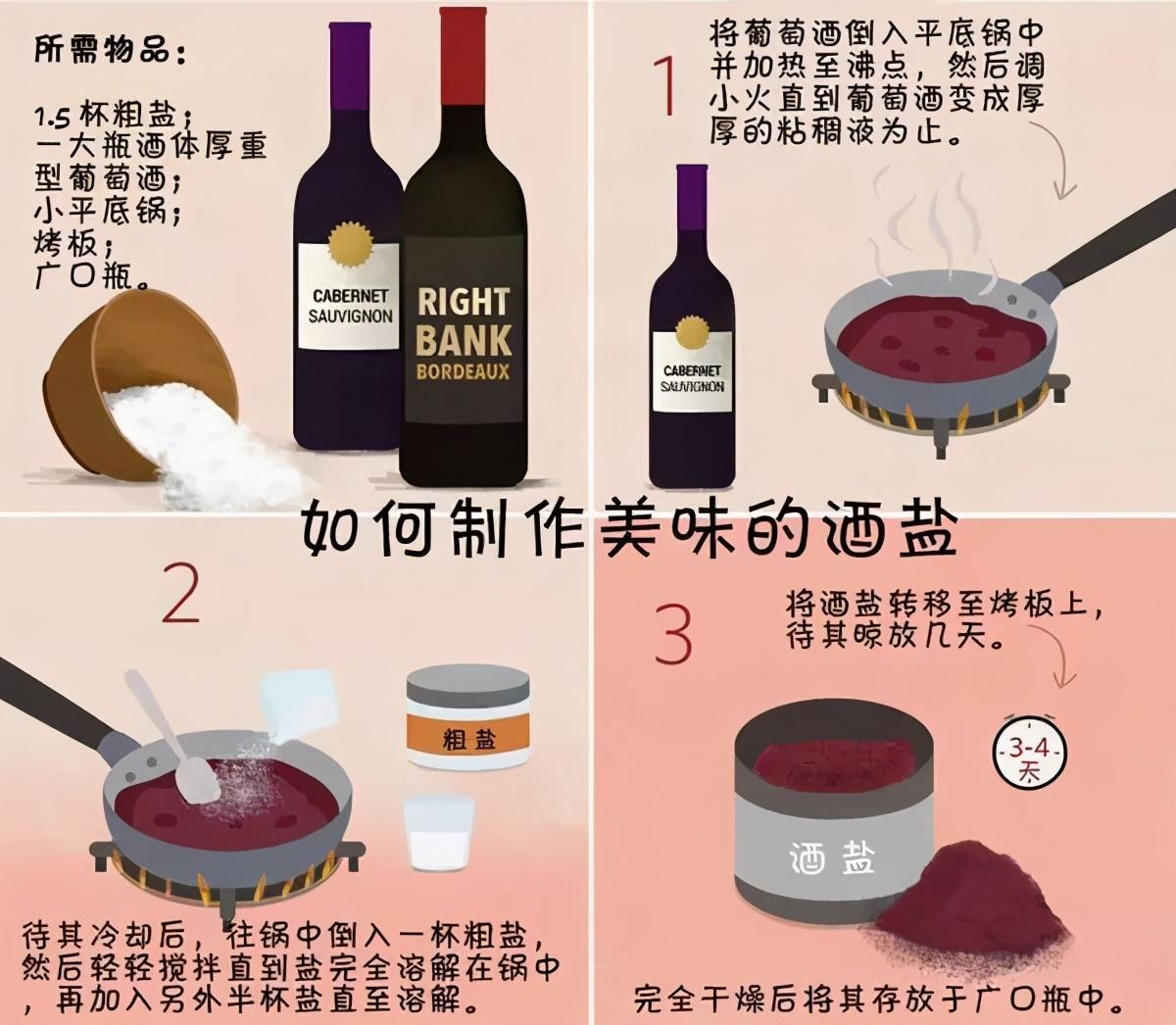 所需物品：

1.5 杯粗盐；
一大瓶酒体厚重型葡萄酒；
小平底锅；
烤板；
广口瓶。

CABERNET SAUVIGNON

RIGHT BANK BORDEAUX

1

将葡萄酒倒入平底锅中并加热至沸点，然后调小火直到葡萄酒变成厚厚的粘稠液为止。

CABERNET SAUVIGNON

如何制作美味的酒盐

2

粗盐

待其冷却后，往锅中倒入一杯粗盐，然后轻轻搅拌直到盐完全溶解在锅中，再加入另外半杯盐直至溶解。

3

将酒盐转移至烤板上，待其晾放几天。

3-4 天

酒盐

完全干燥后将其存放于广口瓶中。