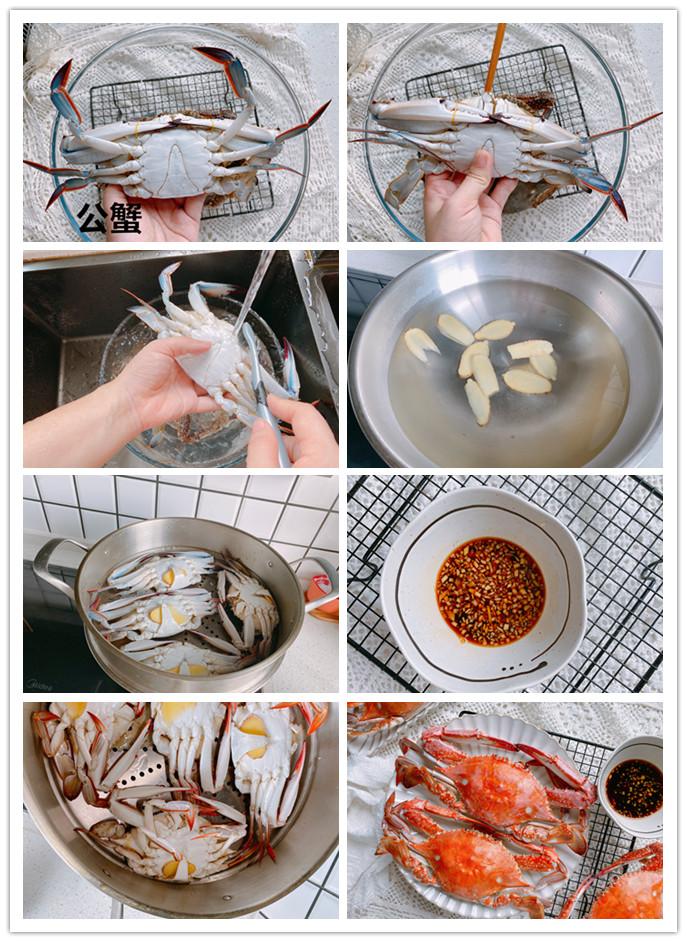 公蟹